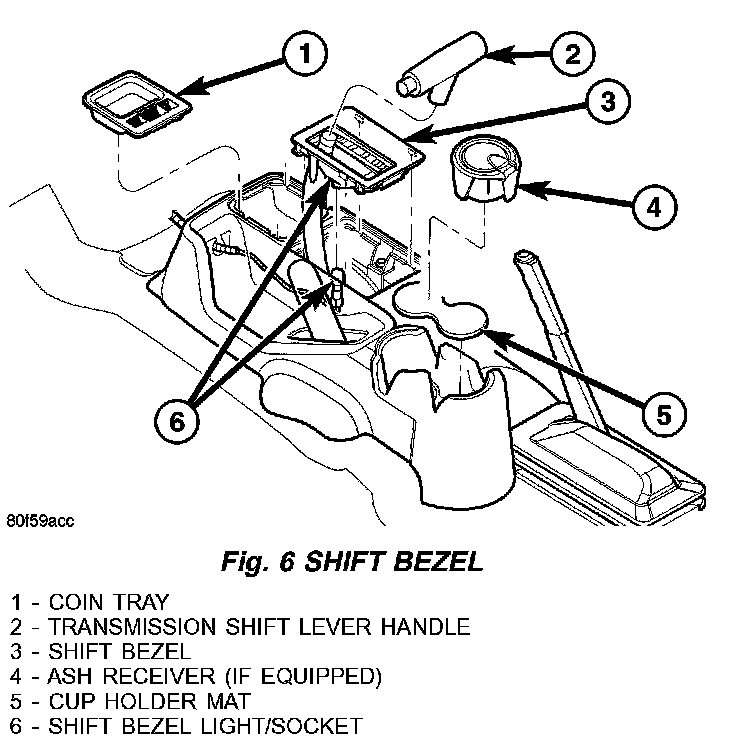 1
2
3
4
5
6
80f59acc

Fig. 6 SHIFT BEZEL

1 - COIN TRAY
2 - TRANSMISSION SHIFT LEVER HANDLE
3 - SHIFT BEZEL
4 - ASH RECEIVER (IF EQUIPPED)
5 - CUP HOLDER MAT
6 - SHIFT BEZEL LIGHT/SOCKET