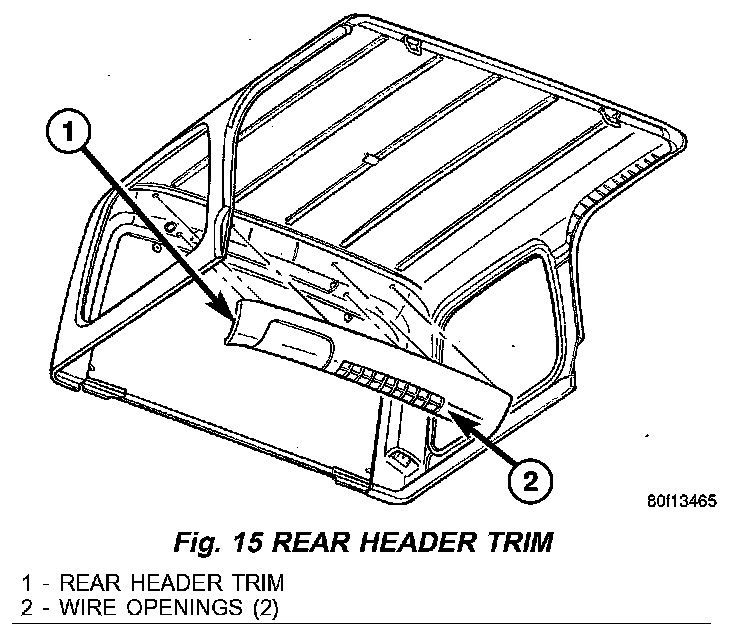 1

2

80f13465

Fig. 15 REAR HEADER TRIM

1 - REAR HEADER TRIM
2 - WIRE OPENINGS (2)