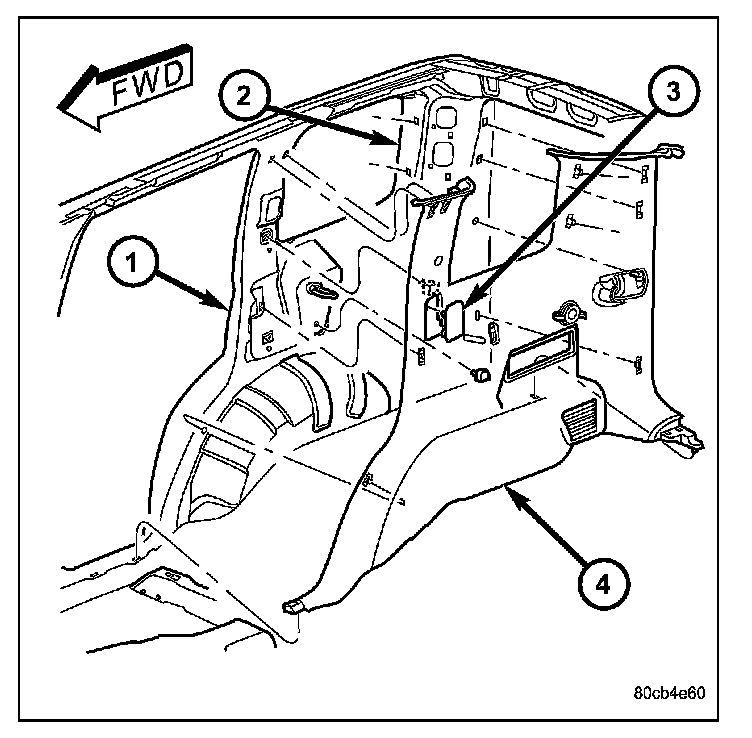 FWD

2

3

1

4

80cb4e60