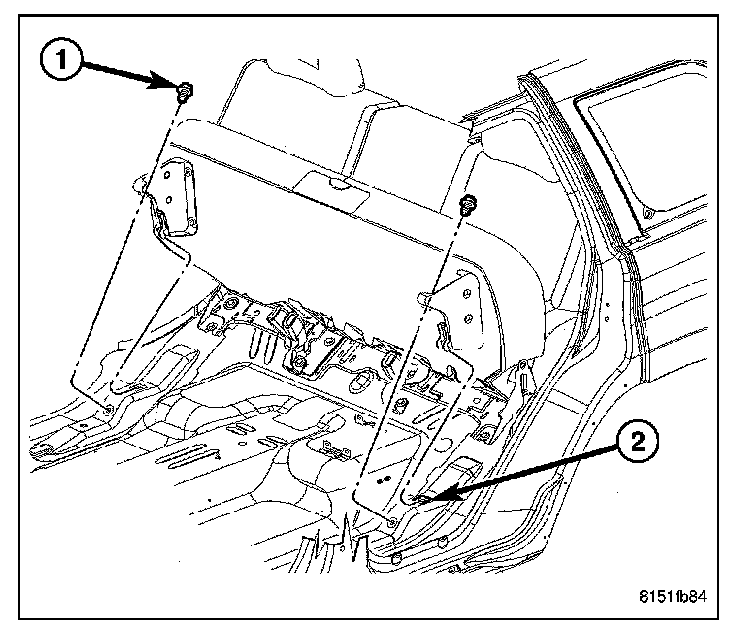 1
2
8151fb84