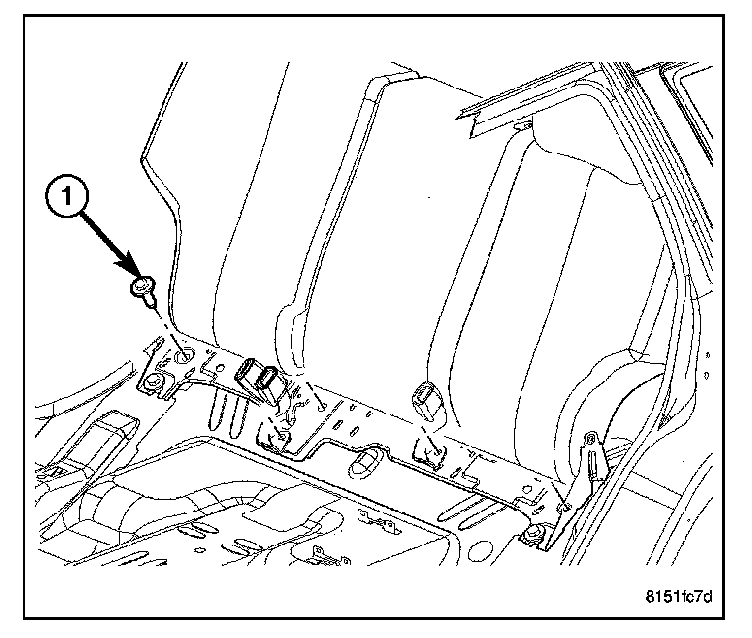 1

8151fc7d