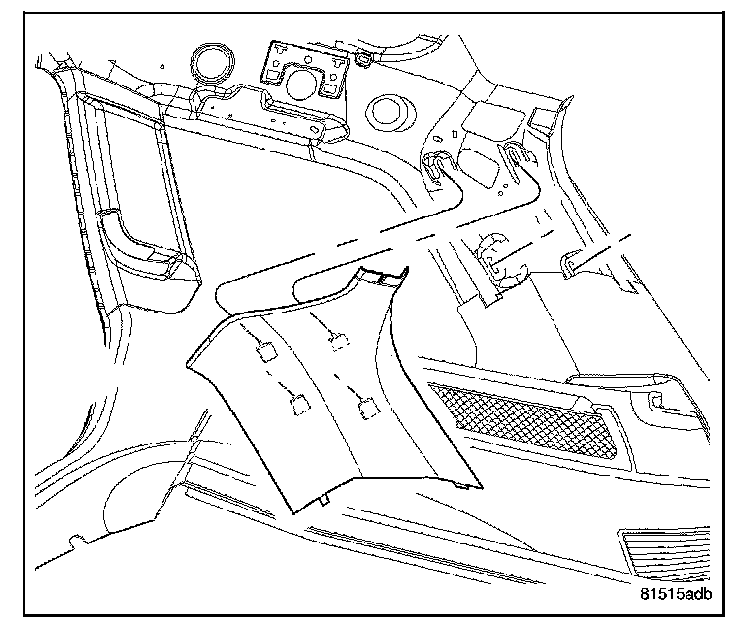 81515adb