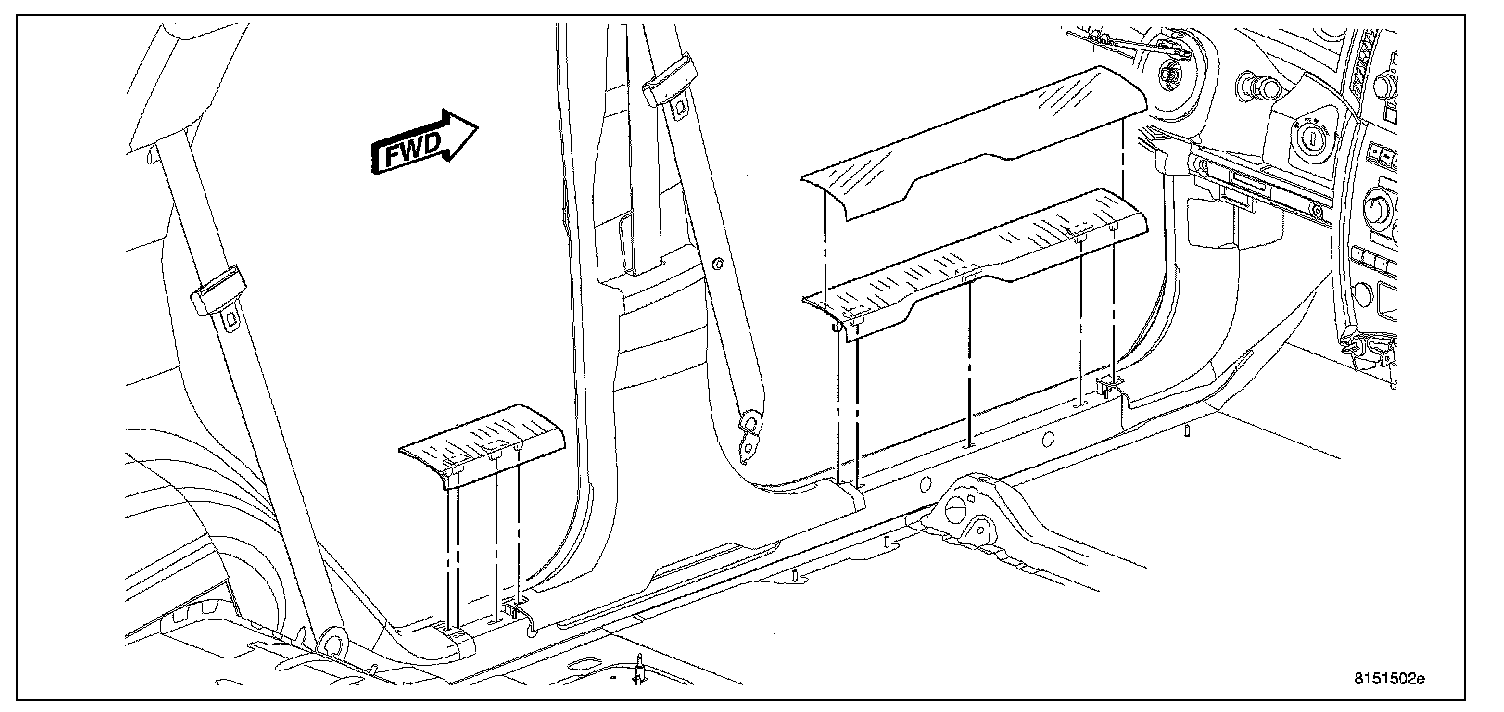 FWD

8151502e