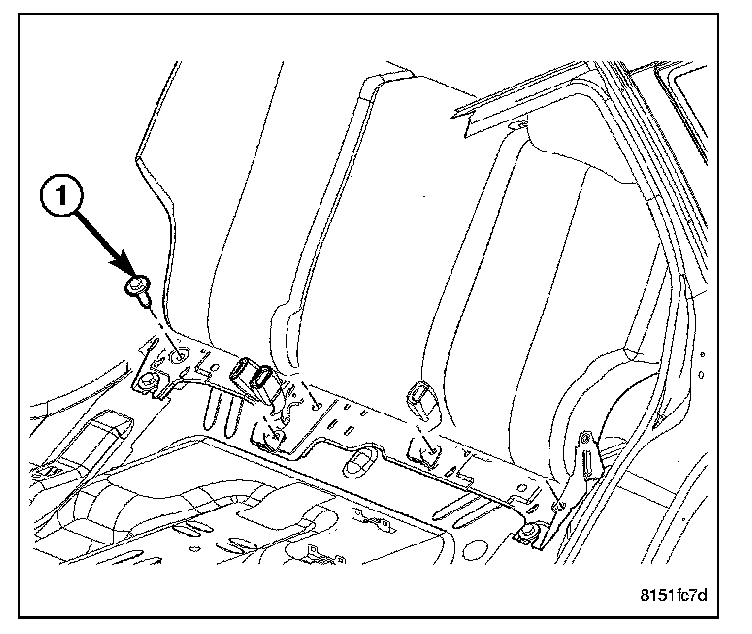 1

8151fc7d