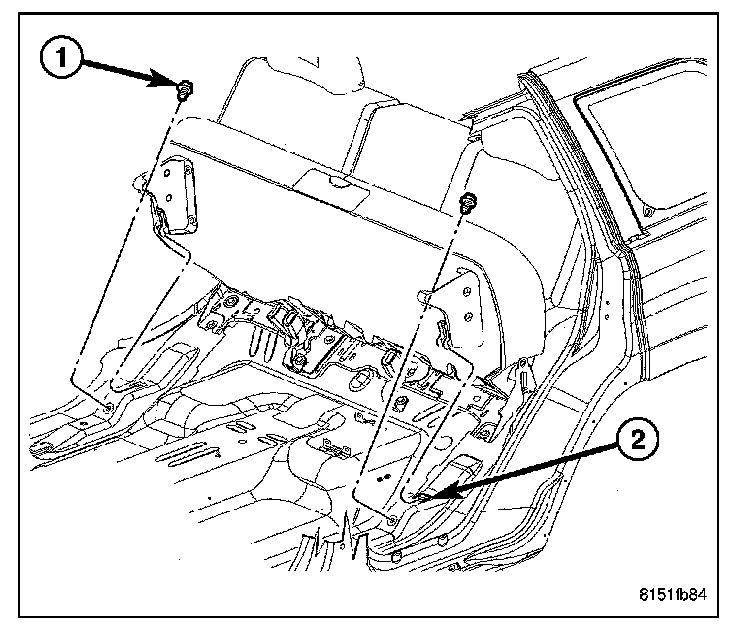 1
2
8151fb84