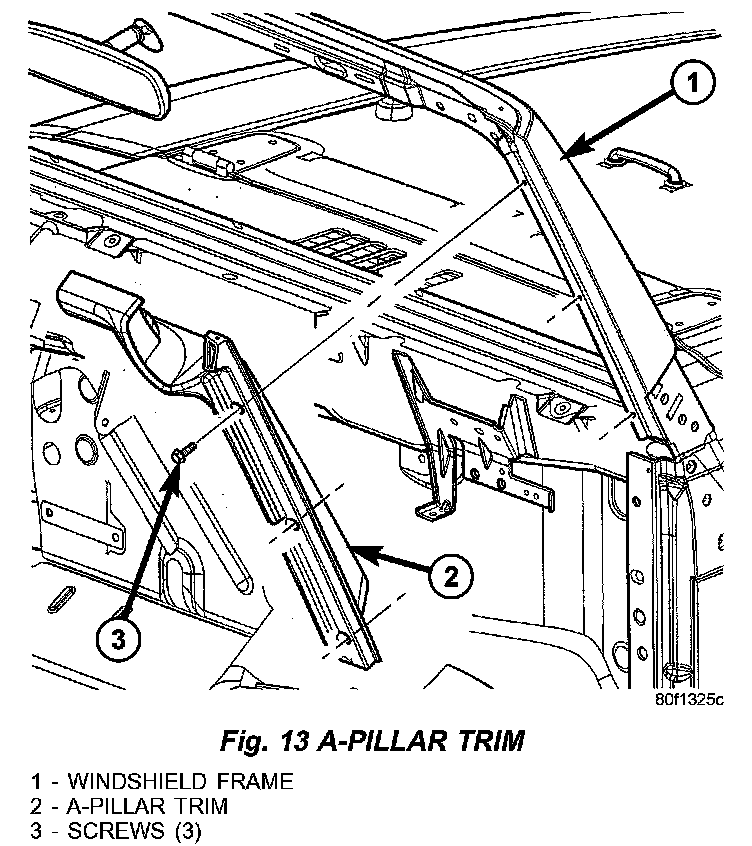 1

2

3

80f1325c

Fig. 13 A-PILLAR TRIM

1 - WINDSHIELD FRAME
2 - A-PILLAR TRIM
3 - SCREWS (3)