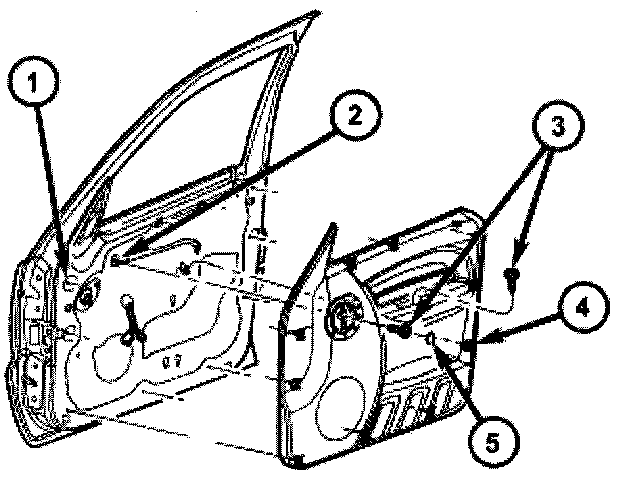 1
2
3
4
5