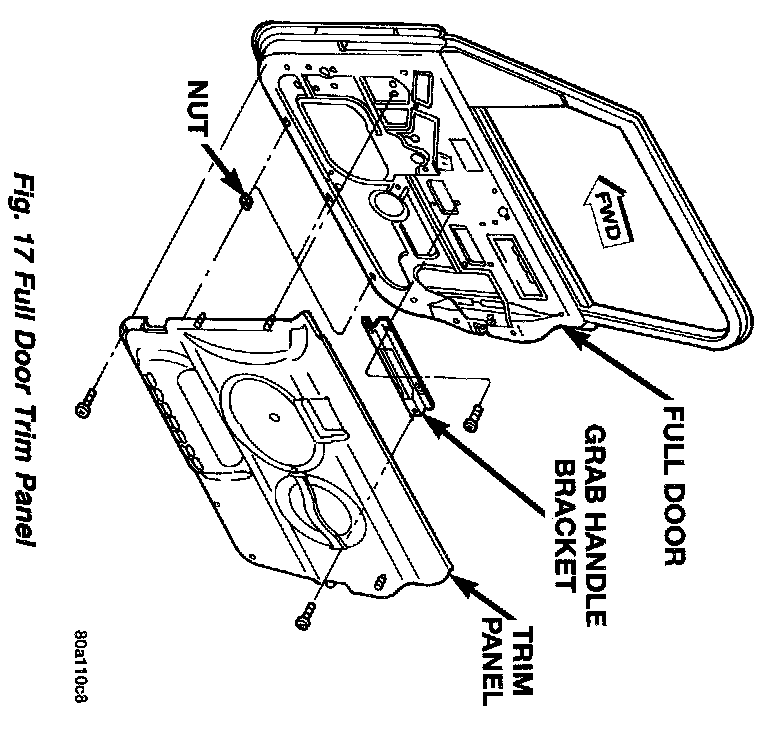 FWD

NUT

FULL DOOR

GRAB HANDLE BRACKET

TRIM PANEL

80a110c8

Fig. 17 Full Door Trim Panel