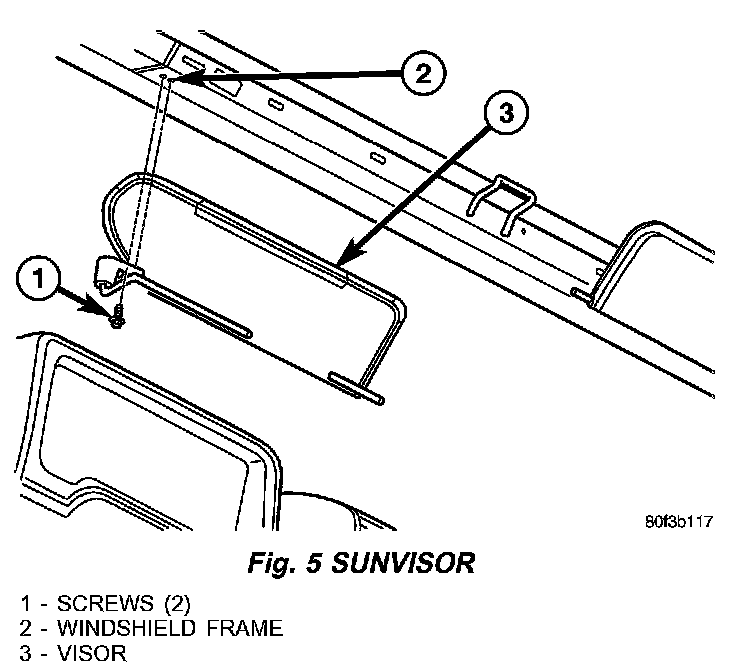 2
3
1
80f3b117

Fig. 5 SUNVISOR

1 - SCREWS (2)
2 - WINDSHIELD FRAME
3 - VISOR