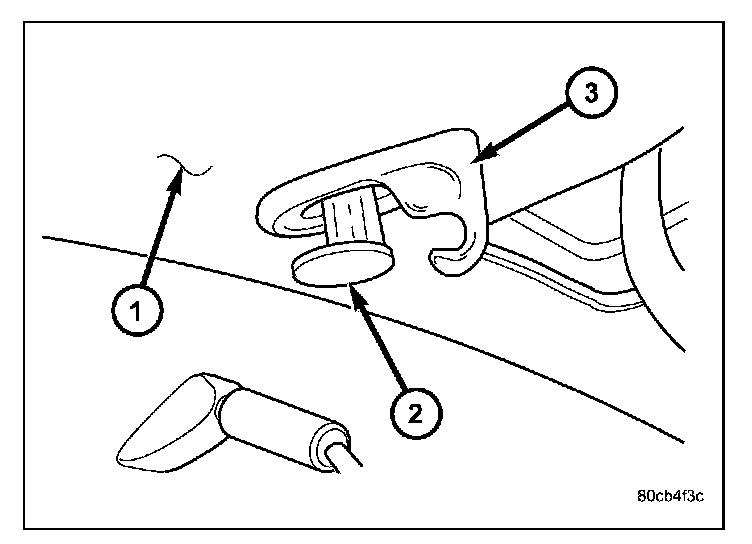 3
1
2
80cb4f3c