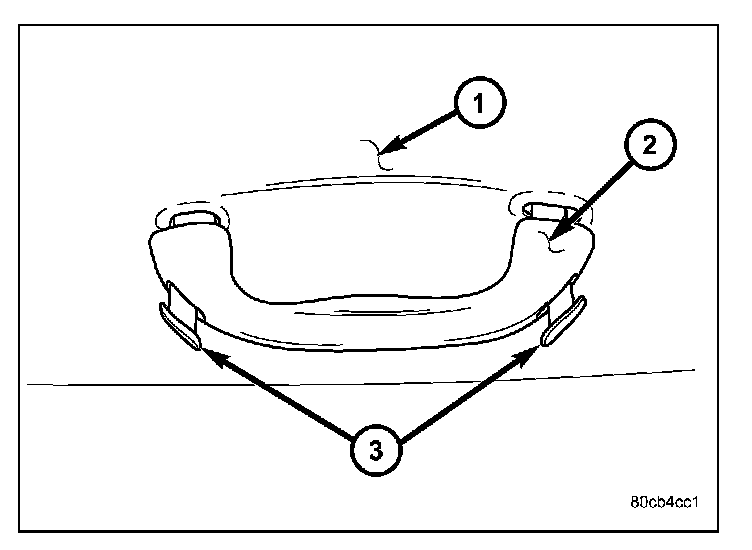 1
2
3
80cb4cc1