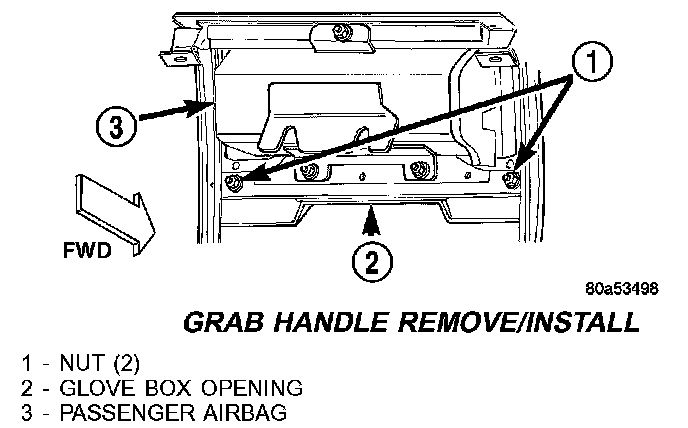 1

3

FWD

2

80a53498

GRAB HANDLE REMOVE/INSTALL

1 - NUT (2)
2 - GLOVE BOX OPENING
3 - PASSENGER AIRBAG