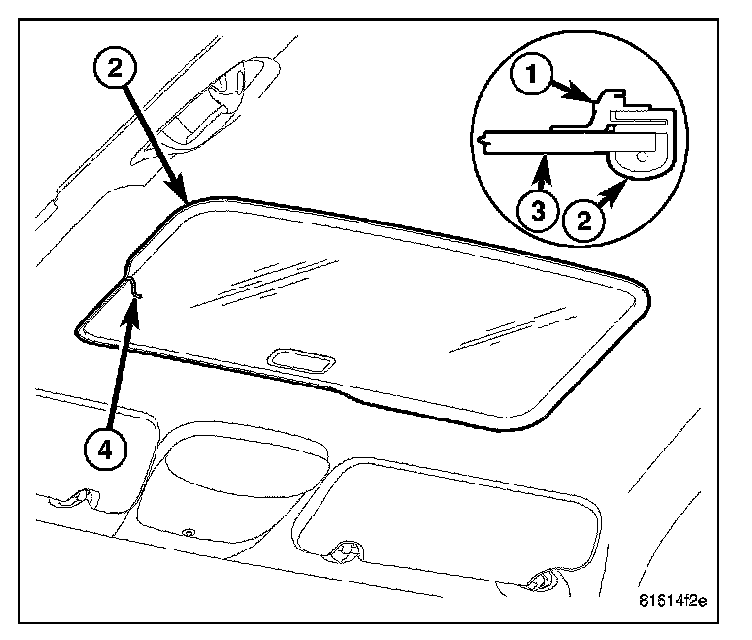 2
1
3
2
4
81614f2e