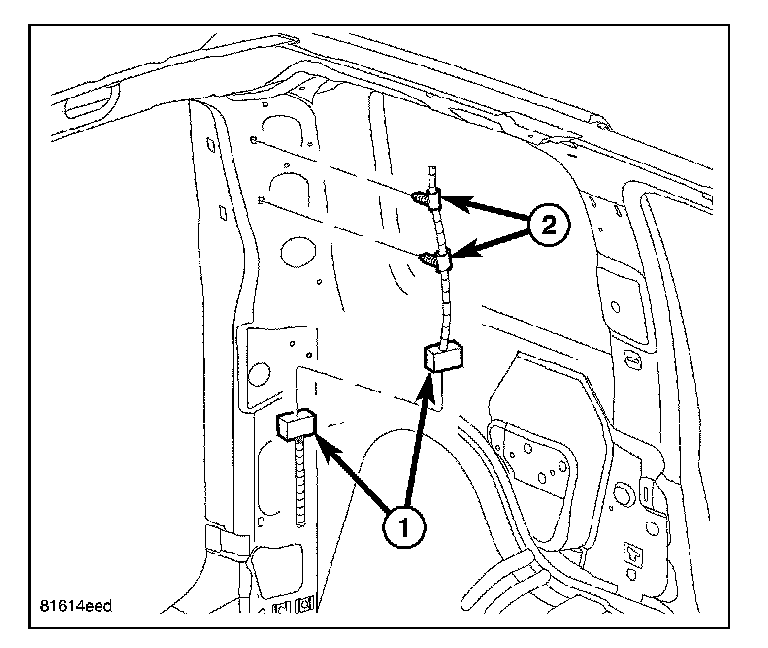 2

1

81614eed