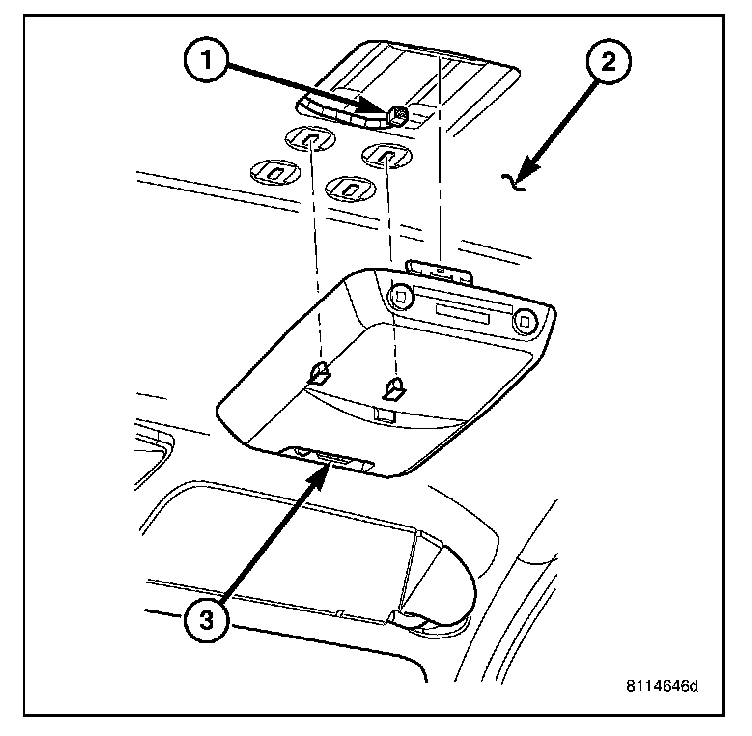 1
2
3
8114646d