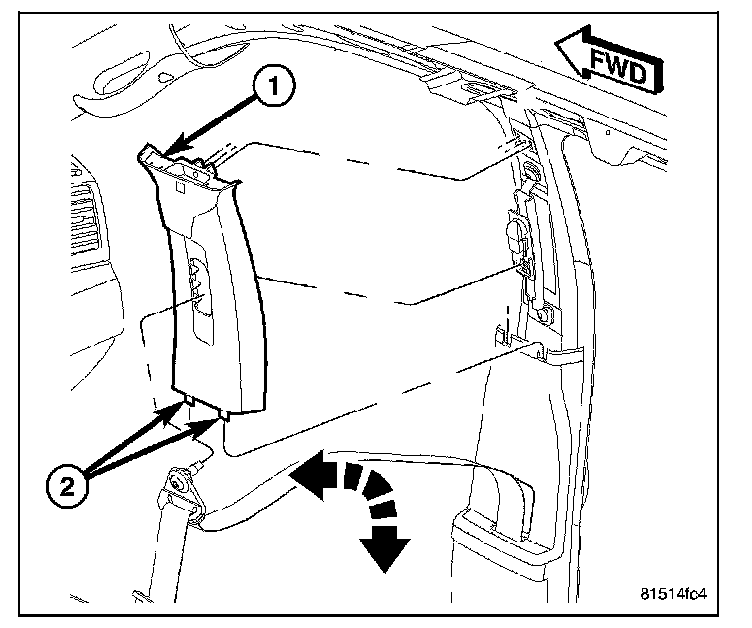 FWD

1

2

81514fc4