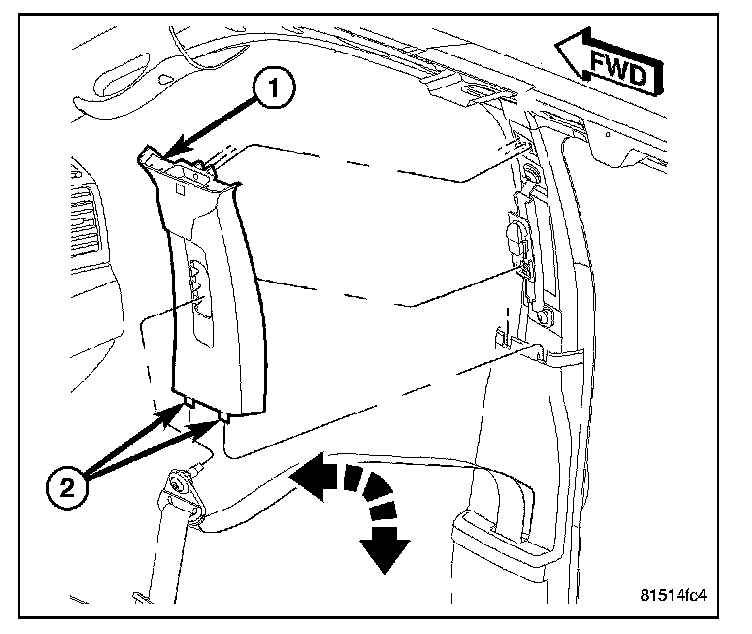 FWD

1

2

81514fc4