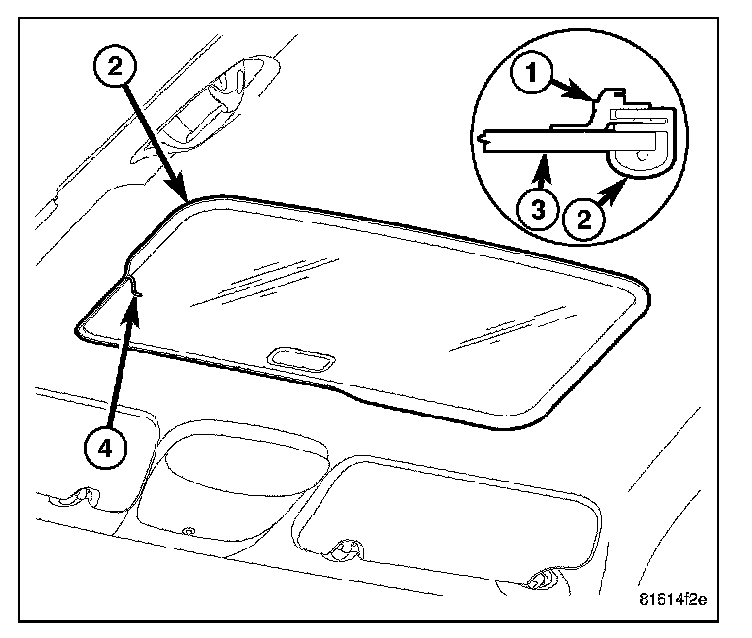 2
1
3
2
4
81614f2e