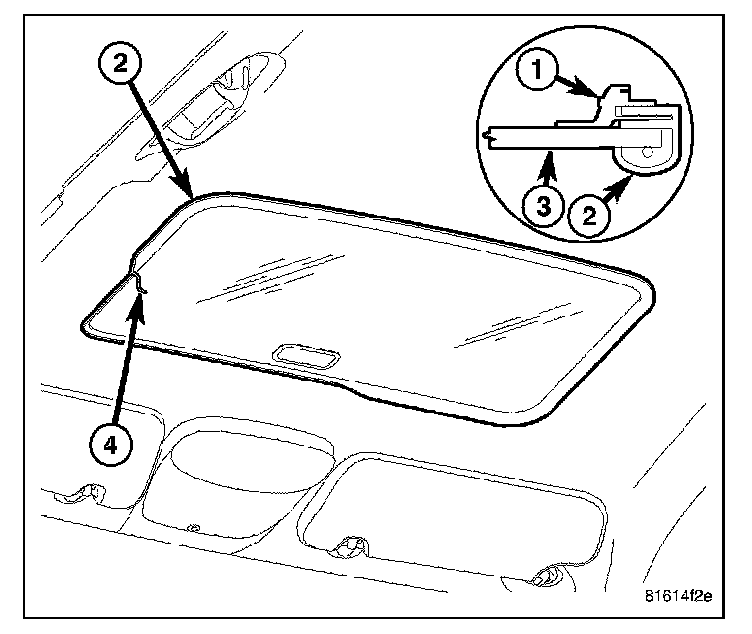 2
1
3
2
4
81614f2e