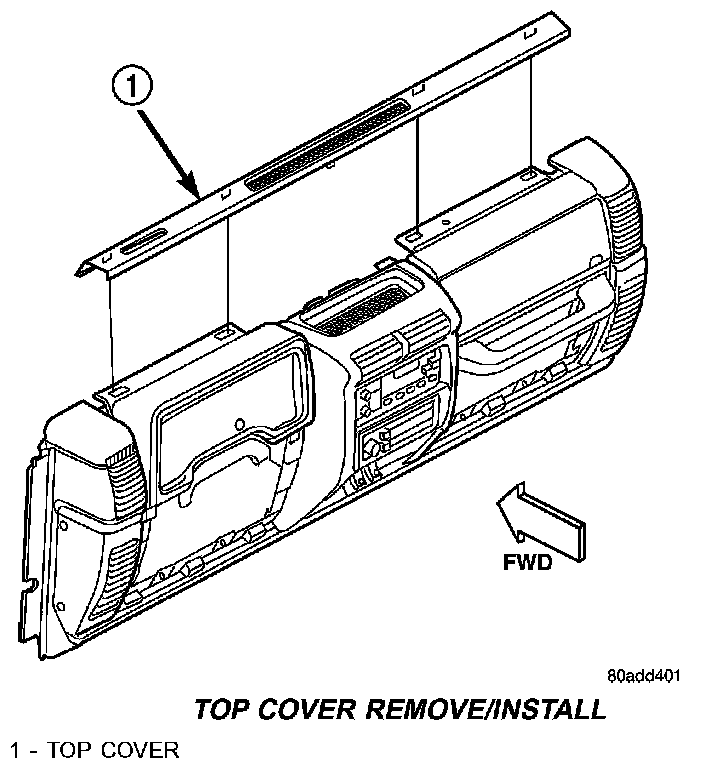 1

FWD

80add401

TOP COVER REMOVE/INSTALL

1 - TOP COVER