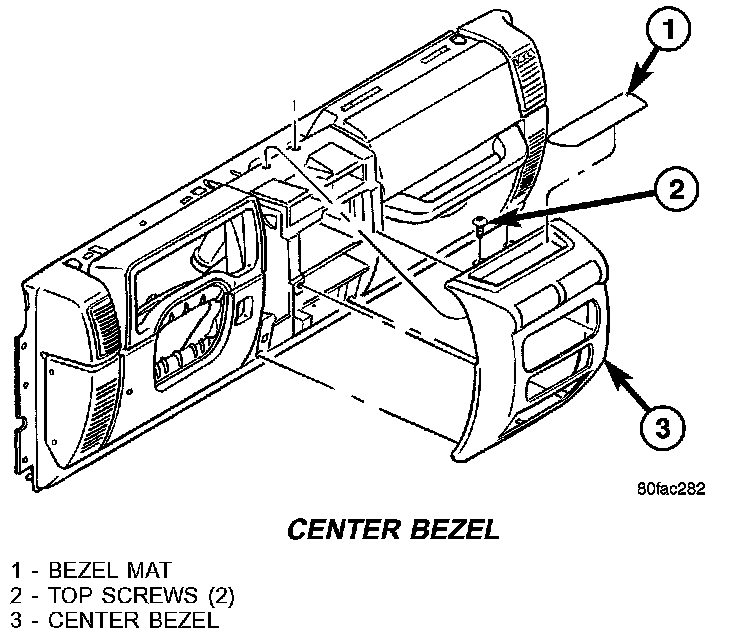 1

2

3

80fac282

CENTER BEZEL

1 - BEZEL MAT
2 - TOP SCREWS (2)
3 - CENTER BEZEL