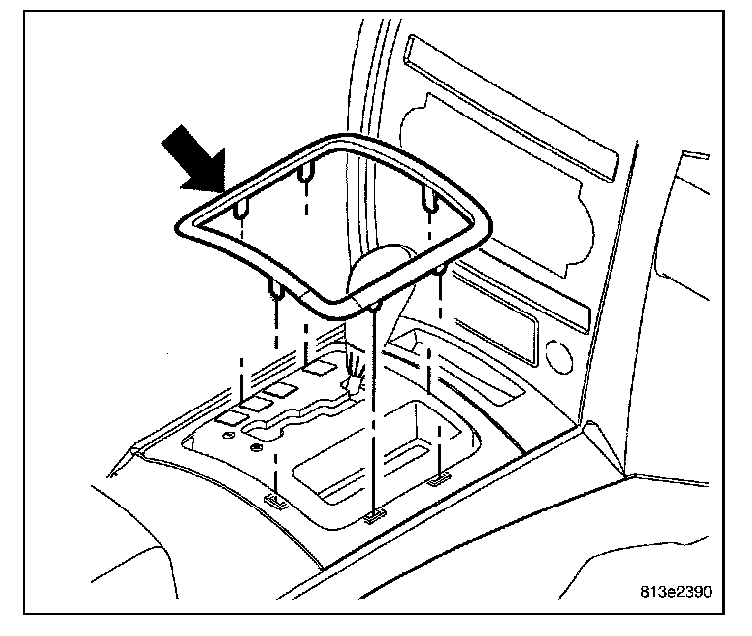 813e2390