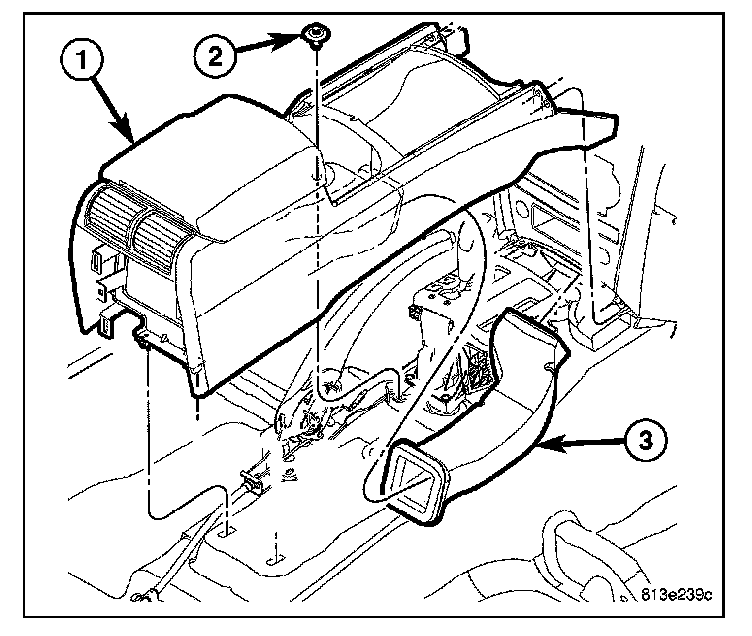 1
2
3
813e239c