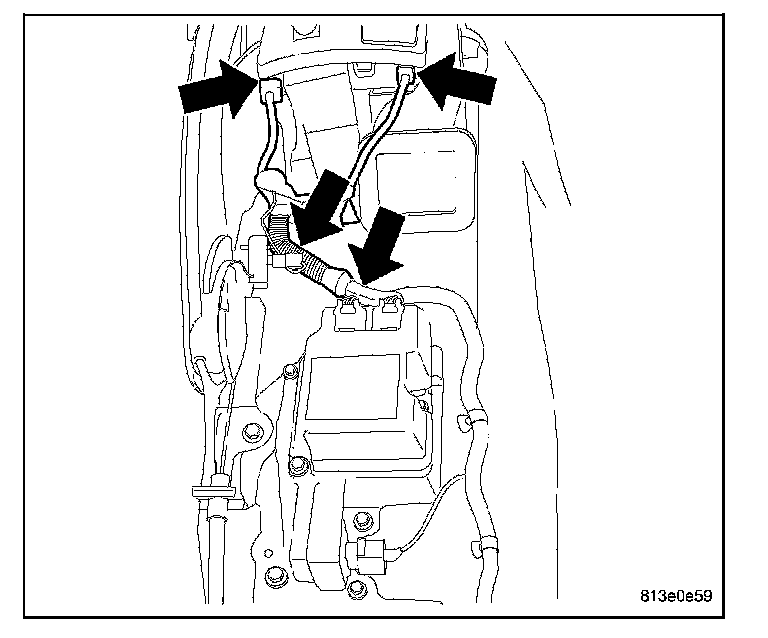 813e0e59