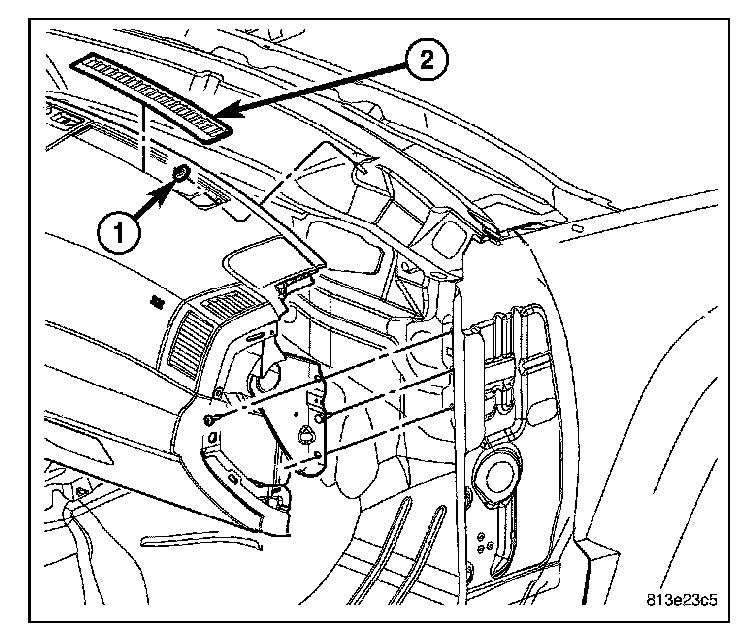 2
1
813e23c5