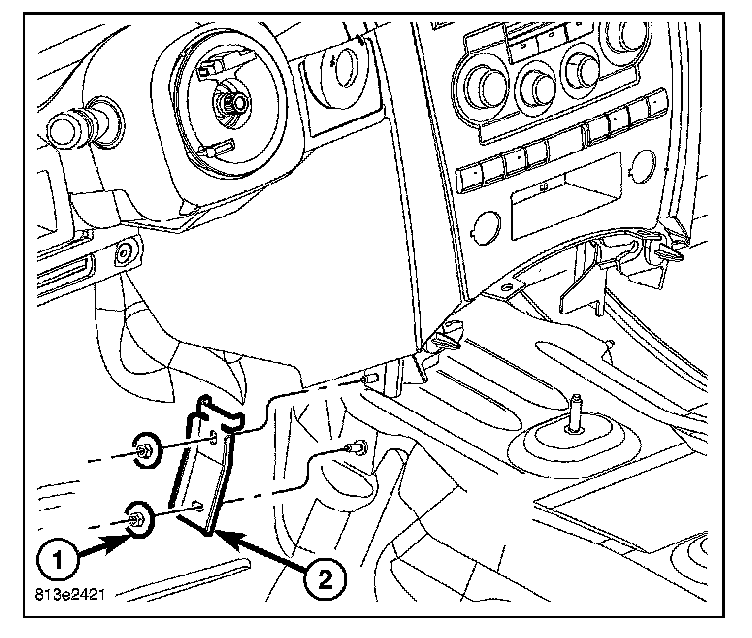 1
2
813e2421