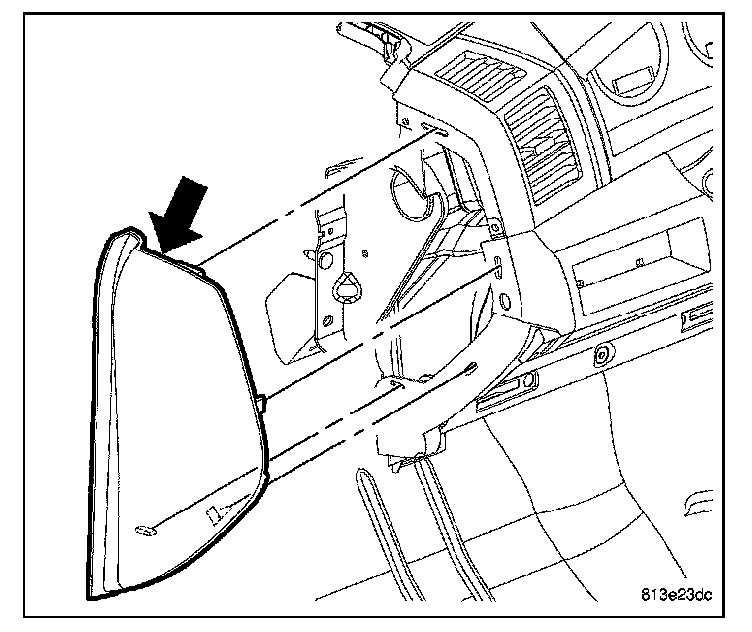 813e23dc