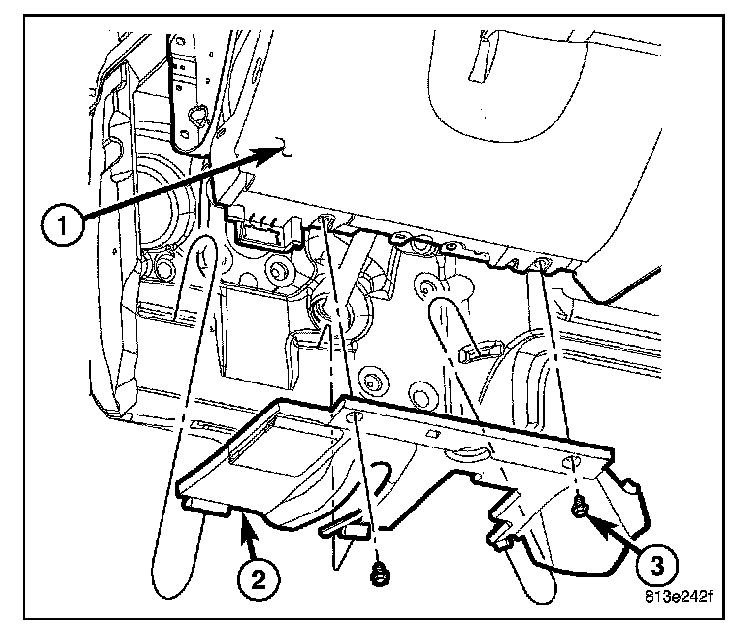 1
2
3
813e242f