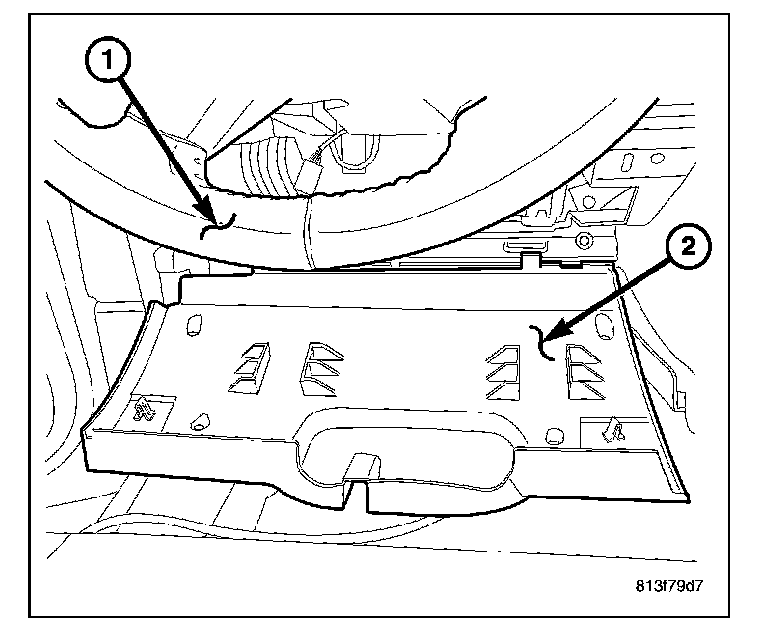 1
2
813f79d7