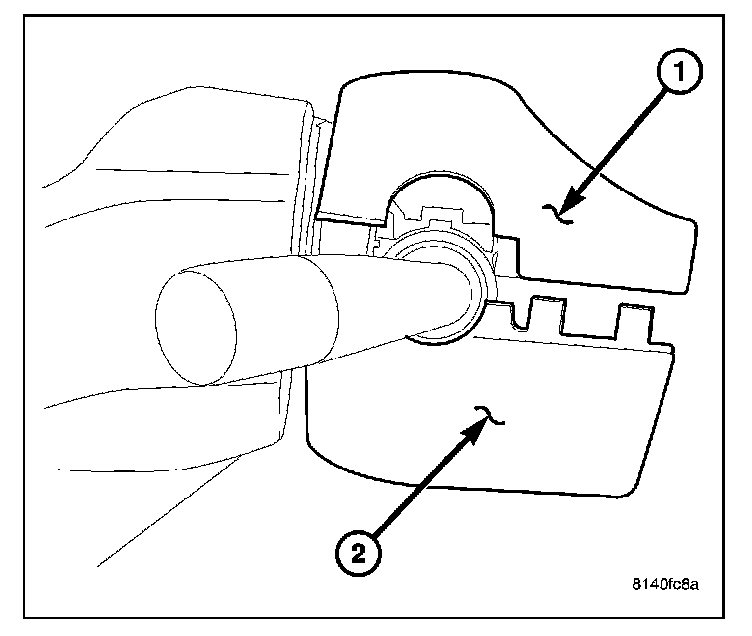 1
2
8140fc8a