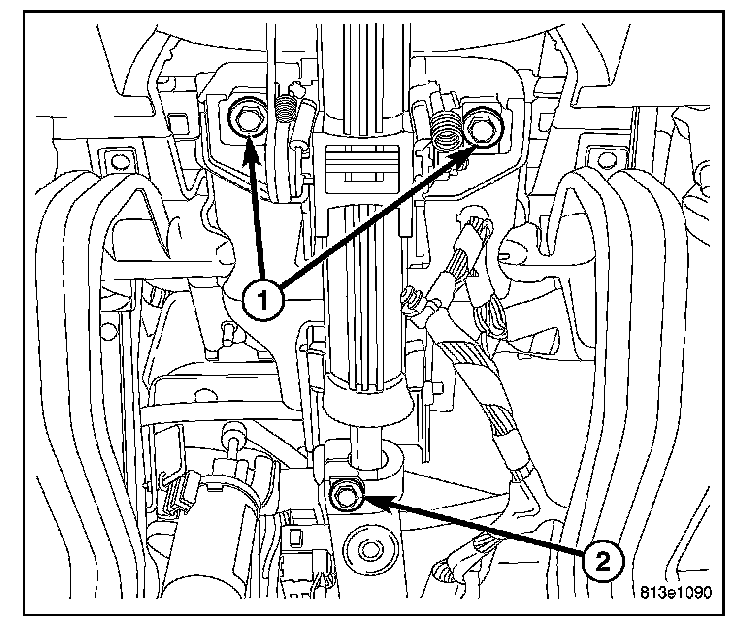 1
2
813e1090