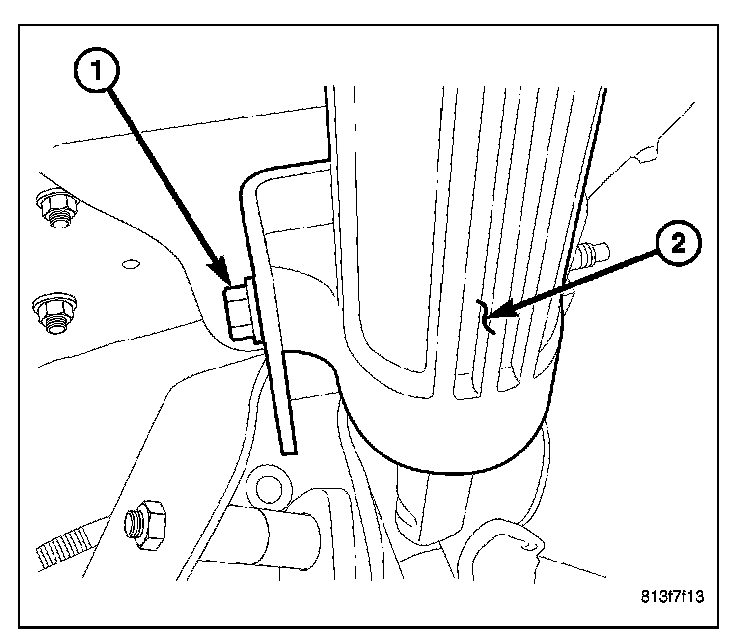 1
2
813f7f13