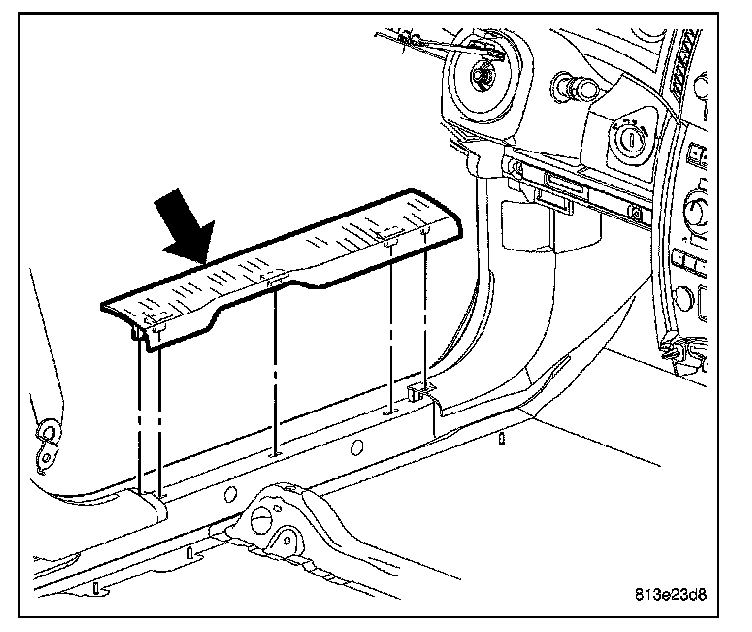 813e23d8