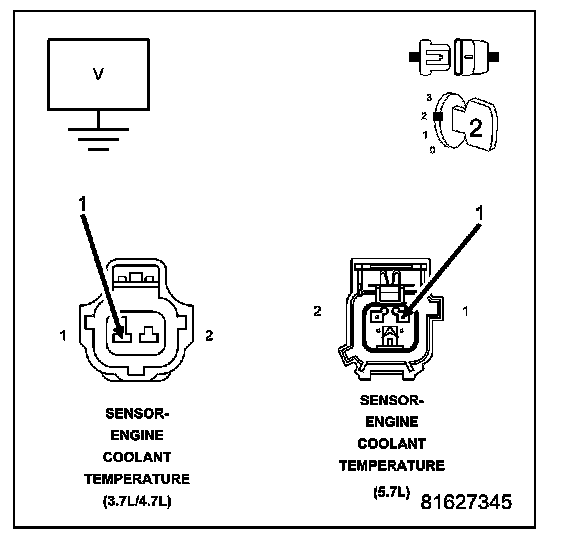 V

3
2
1
0
2

1
1
2
SENSOR-
ENGINE
COOLANT
TEMPERATURE
(3.7L/4.7L)

1
2
1
SENSOR-
ENGINE
COOLANT
TEMPERATURE
(5.7L)

81627345