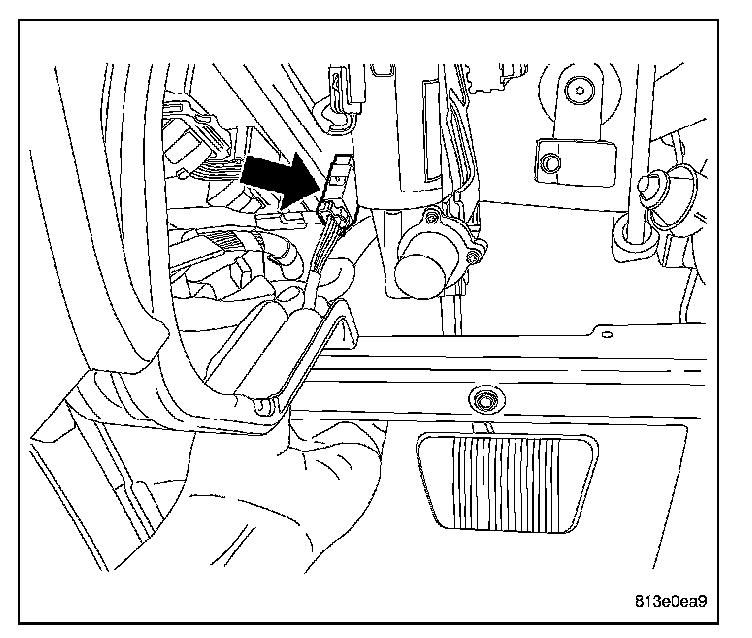 813e0ea9