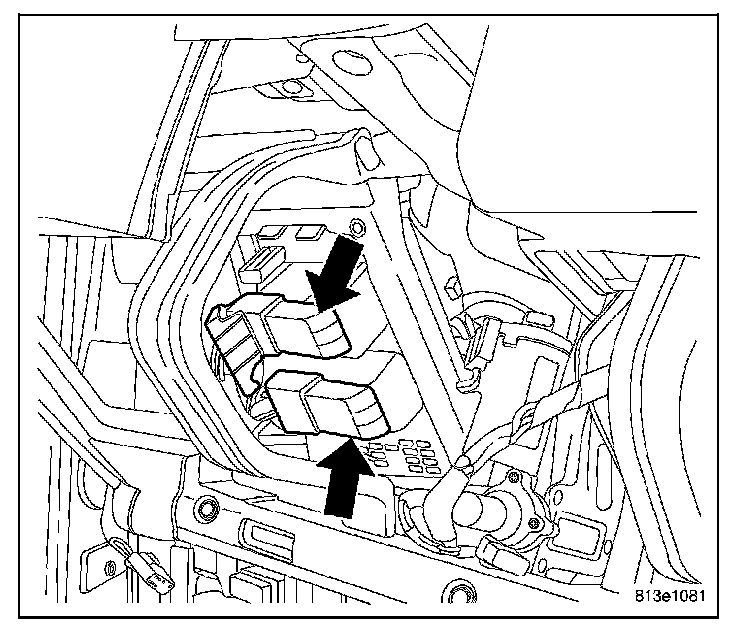 813e1081