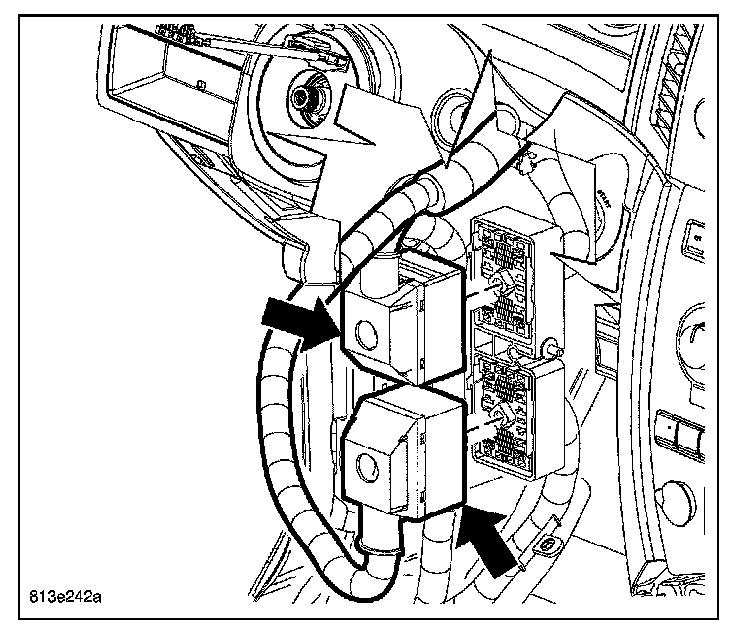 813e242a