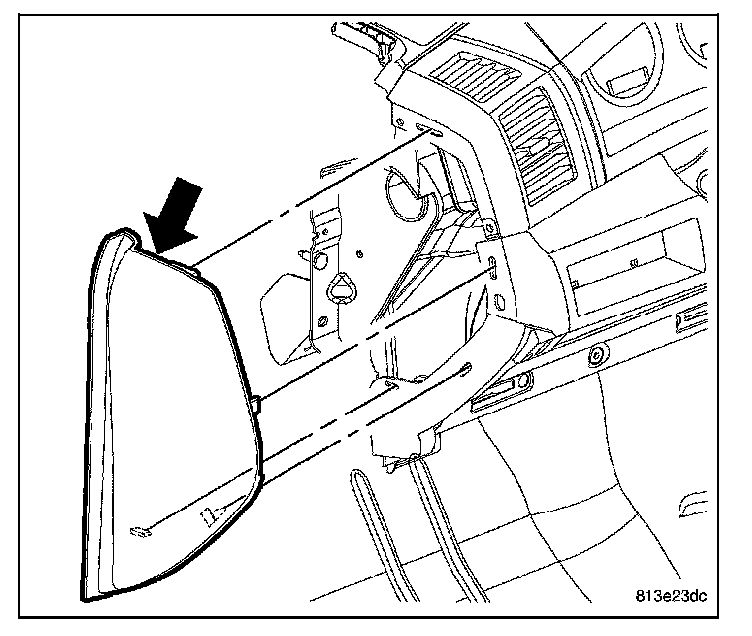 813e23dc