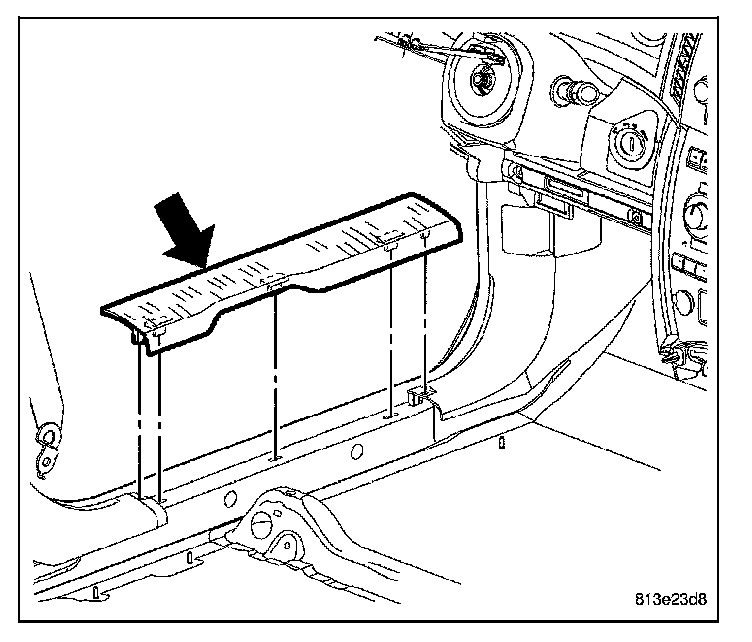 813e23d8