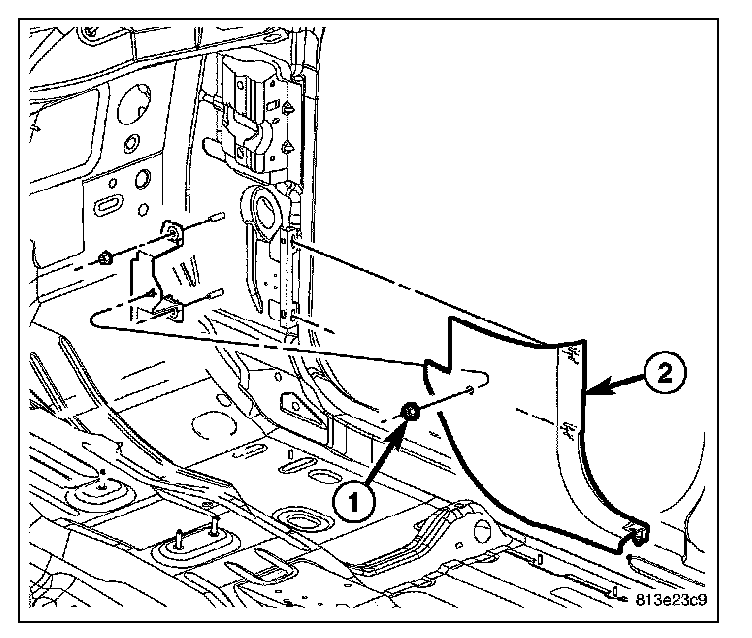 2

1

813e23c9