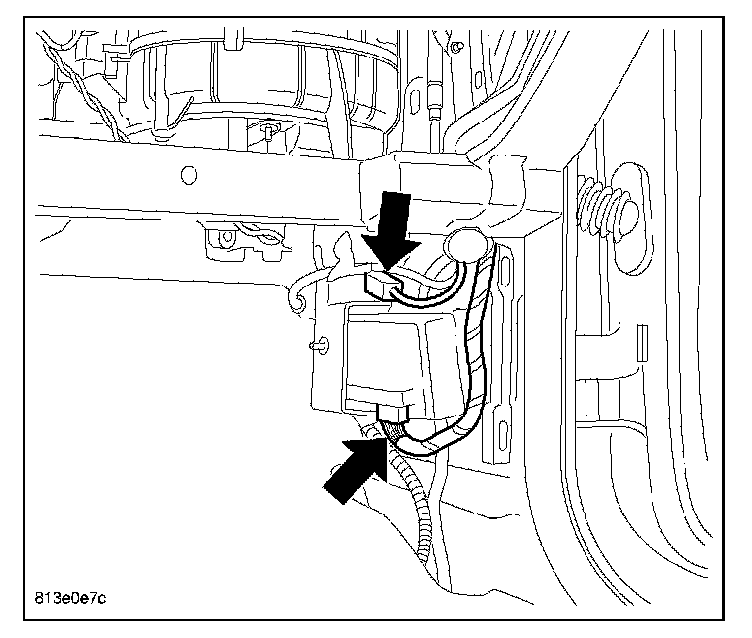 813e0e7c