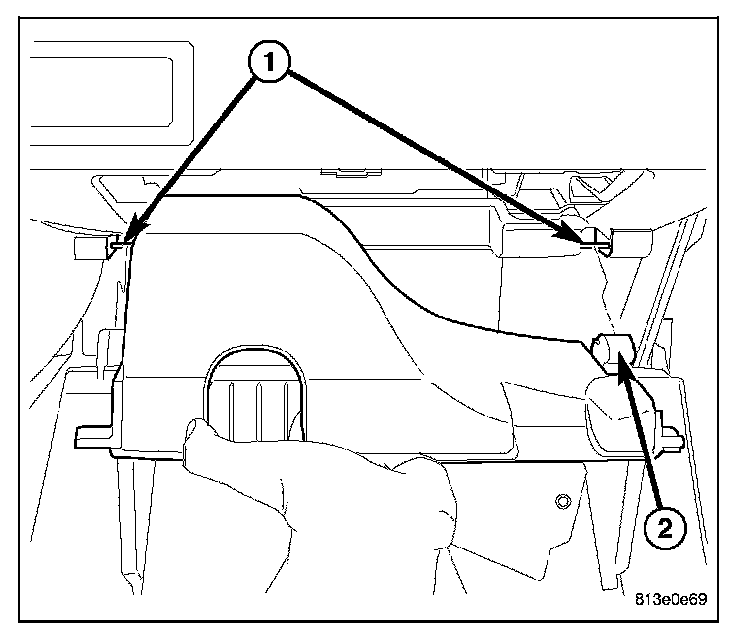 1

2

813e0e69