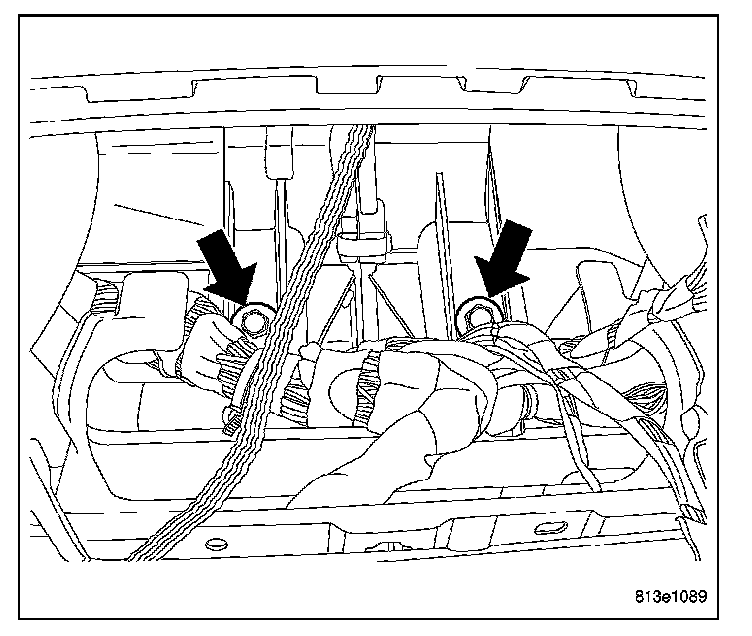 813e1089