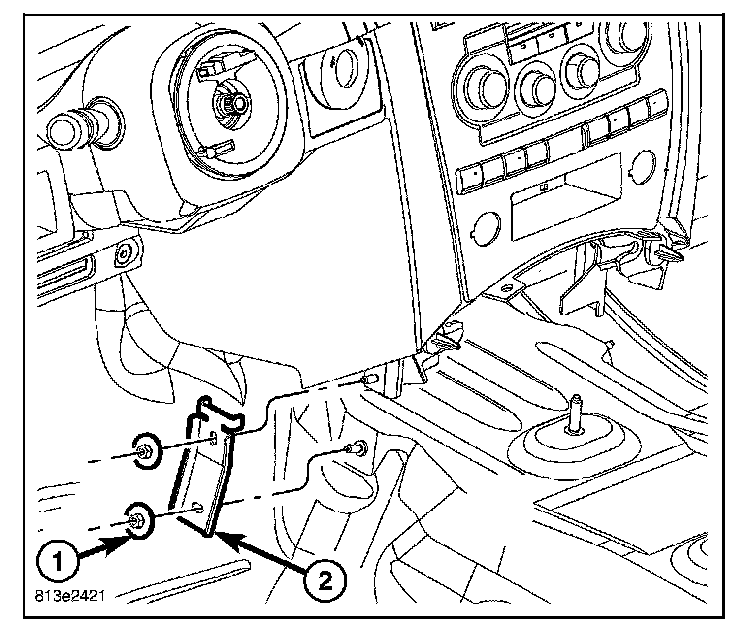 1
2
813e2421