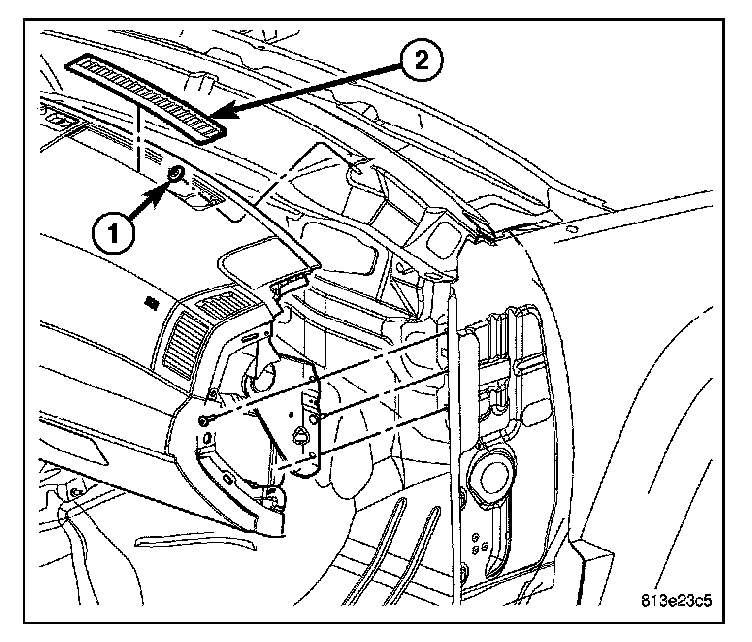 2
1
813e23c5