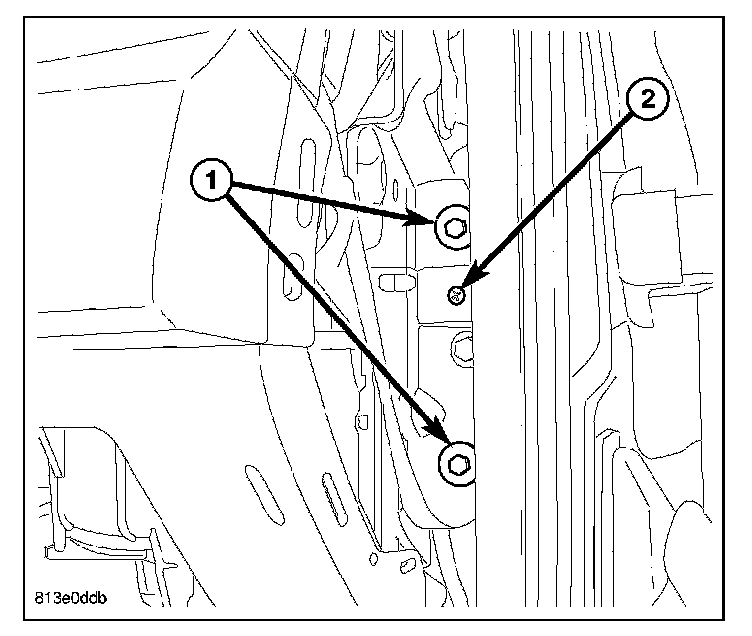 1
2
813e0ddb